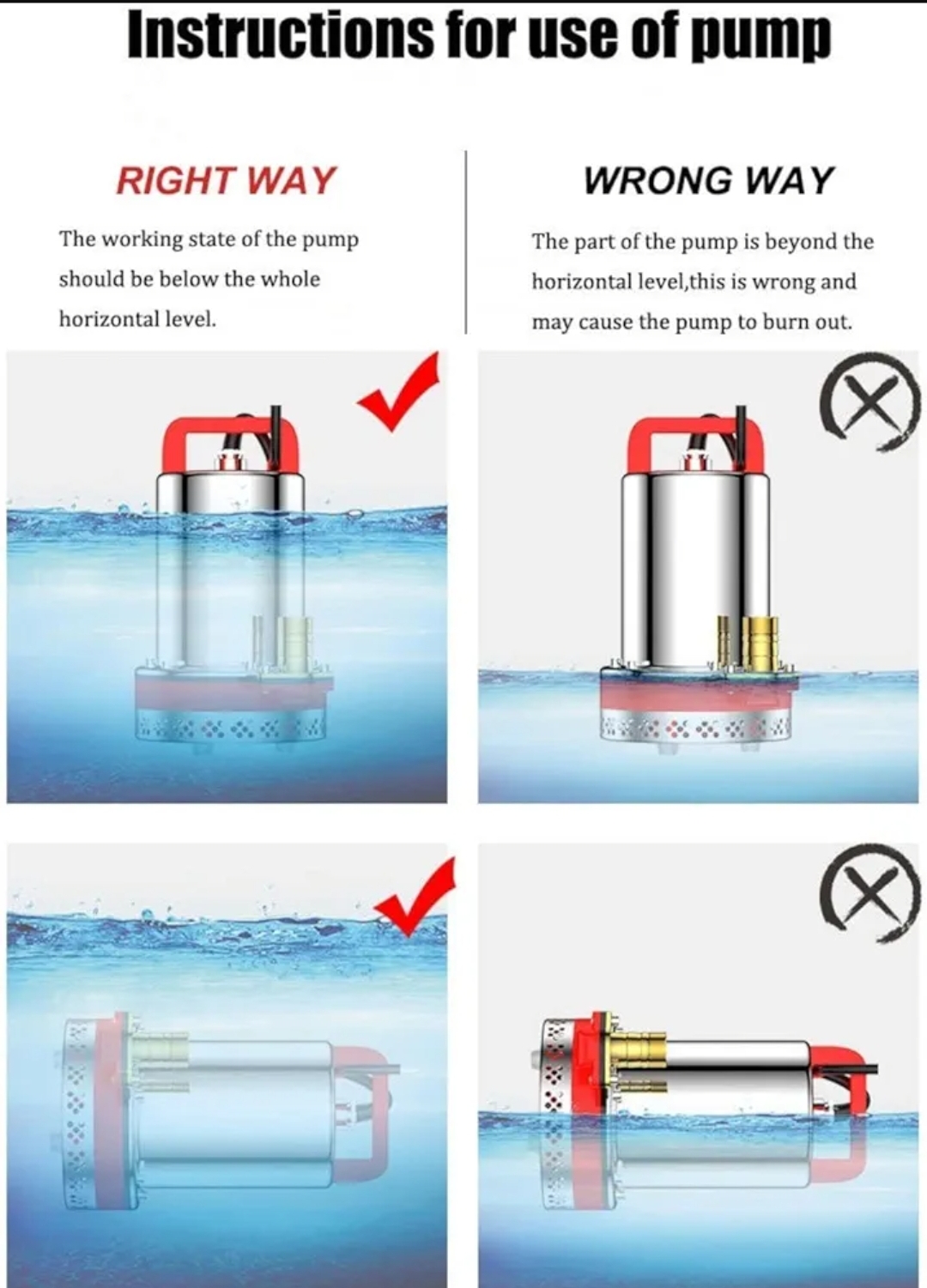 Instructions for use of pump

RIGHT WAY

The working state of the pump should be below the whole horizontal level.

WRONG WAY

The part of the pump is beyond the horizontal level,this is wrong and may cause the pump to burn out.